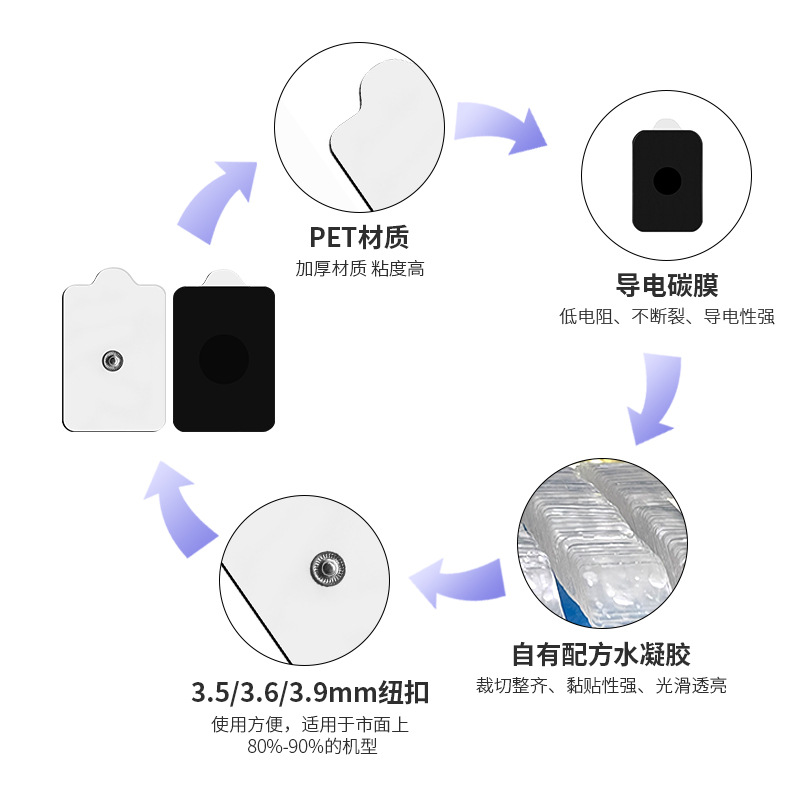 PET材质
加厚材质 粘度高

导电碳膜
低电阻、不断裂、导电性强

自有配方水凝胶
裁切整齐、黏贴性强、光滑透亮

3.5/3.6/3.9mm纽扣
使用方便，适用于市面上80%-90%的机型