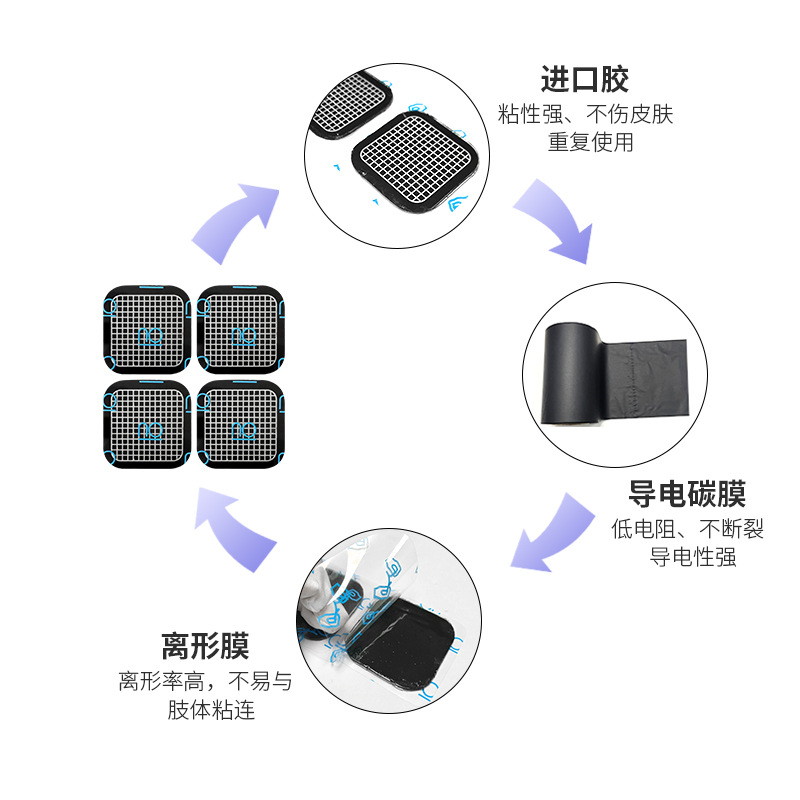 进口胶
粘性强、不伤皮肤
重复使用

导电碳膜
低电阻、不断裂
导电性强

离形膜
离形率高，不易与
肢体粘连