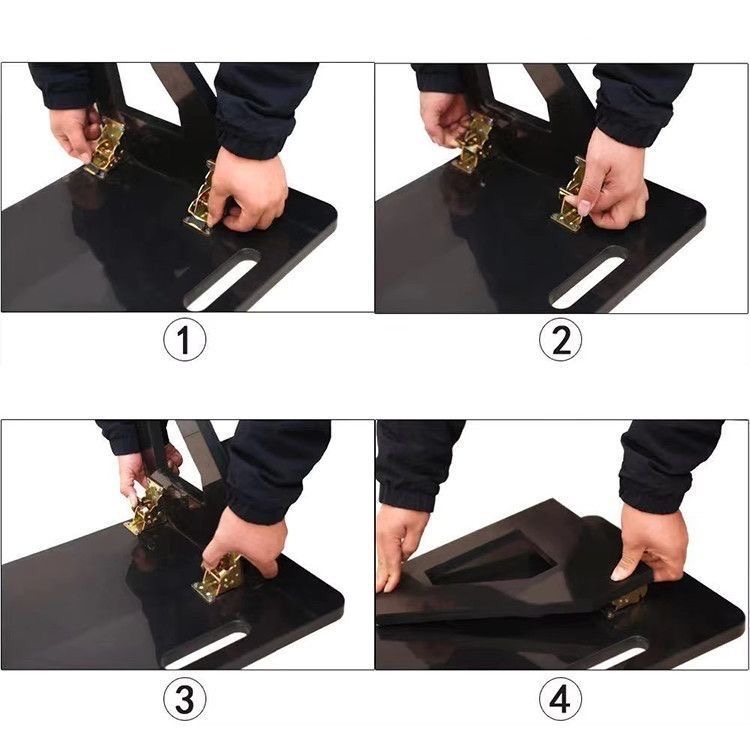 ①

②

③

④